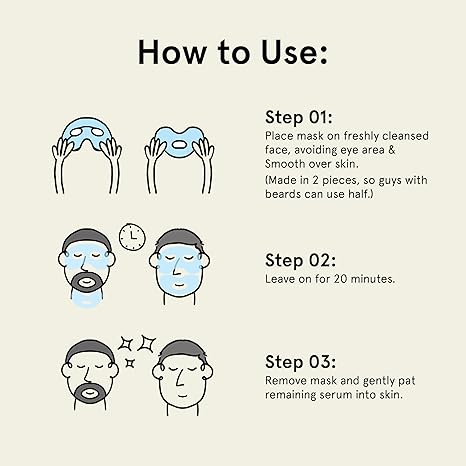 How to Use:

Step 01:
Place mask on freshly cleansed face, avoiding eye area & Smooth over skin.
(Made in 2 pieces, so guys with beards can use half.)

Step 02:
Leave on for 20 minutes.

Step 03:
Remove mask and gently pat remaining serum into skin.